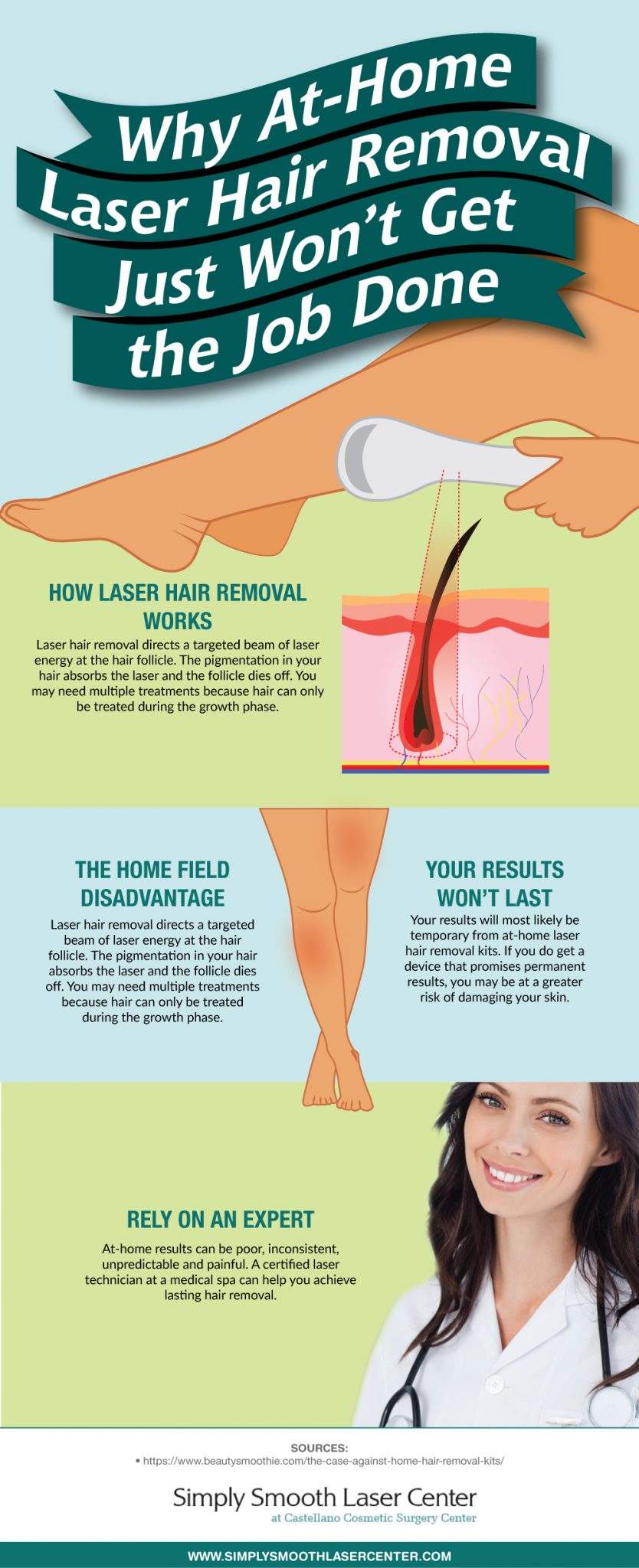 Why At-Home Laser Hair Removal Just Won't Get the Job Done

HOW LASER HAIR REMOVAL WORKS

Laser hair removal directs a targeted beam of laser energy at the hair follicle. The pigmentation in your hair absorbs the laser and the follicle dies off. You may need multiple treatments because hair can only be treated during the growth phase.

THE HOME FIELD DISADVANTAGE

Laser hair removal directs a targeted beam of laser energy at the hair follicle. The pigmentation in your hair absorbs the laser and the follicle dies off. You may need multiple treatments because hair can only be treated during the growth phase.

YOUR RESULTS WON'T LAST

Your results will most likely be temporary from at-home laser hair removal kits. If you do get a device that promises permanent results, you may be at a greater risk of damaging your skin.

RELY ON AN EXPERT

At-home results can be poor, inconsistent, unpredictable and painful. A certified laser technician at a medical spa can help you achieve lasting hair removal.

SOURCES:
• https://www.beautysmoothie.com/the-case-against-home-hair-removal-kits/

Simply Smooth Laser Center
at Castellano Cosmetic Surgery Center

WWW.SIMPLYSMOOTHLASERCENTER.COM