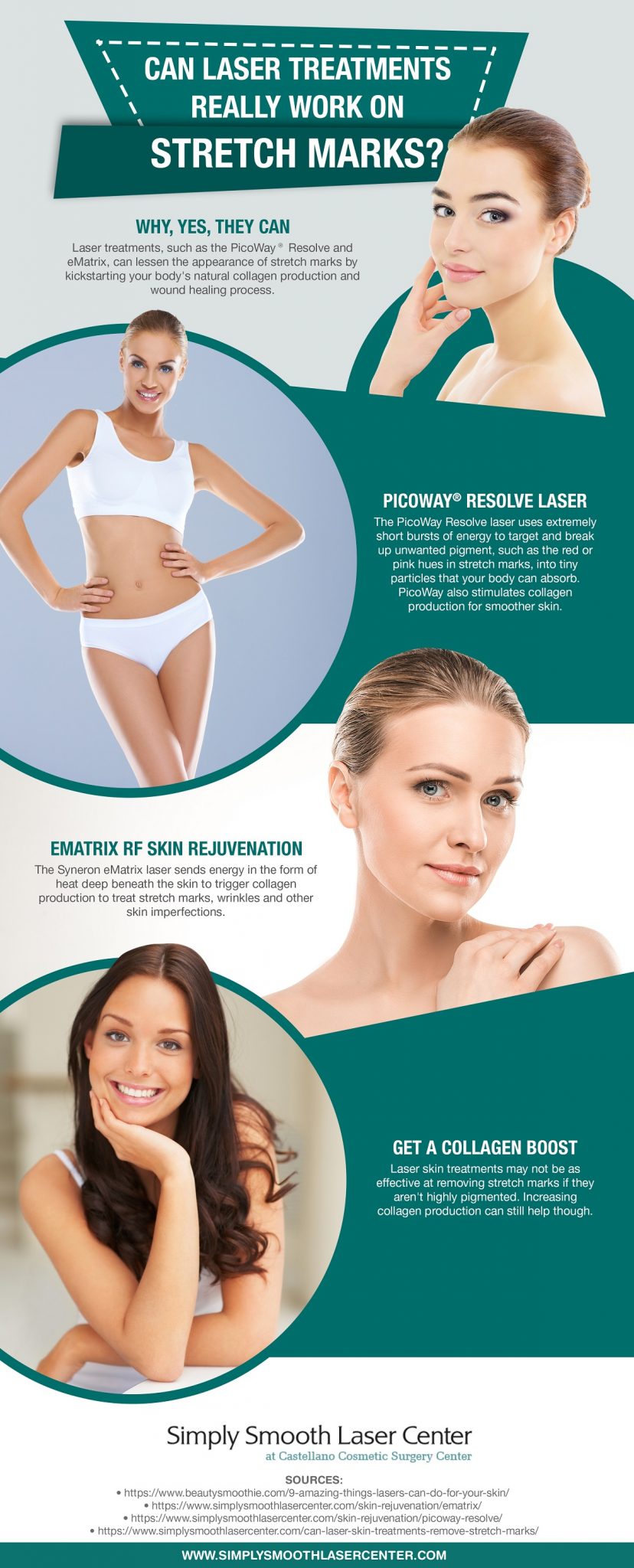 CAN LASER TREATMENTS REALLY WORK ON STRETCH MARKS?

WHY, YES, THEY CAN

Laser treatments, such as the PicoWay® Resolve and eMatrix, can lessen the appearance of stretch marks by kickstarting your body's natural collagen production and wound healing process.

PICOWAY® RESOLVE LASER

The PicoWay Resolve laser uses extremely short bursts of energy to target and break up unwanted pigment, such as the red or pink hues in stretch marks, into tiny particles that your body can absorb. PicoWay also stimulates collagen production for smoother skin.

EMATRIX RF SKIN REJUVENATION

The Syneron eMatrix laser sends energy in the form of heat deep beneath the skin to trigger collagen production to treat stretch marks, wrinkles and other skin imperfections.

GET A COLLAGEN BOOST

Laser skin treatments may not be as effective at removing stretch marks if they aren't highly pigmented. Increasing collagen production can still help though.

Simply Smooth Laser Center
at Castellano Cosmetic Surgery Center

SOURCES:
• https://www.beautysmoothie.com/9-amazing-things-lasers-can-do-for-your-skin/
• https://www.simplysmoothlasercenter.com/skin-rejuvenation/ematrix/
• https://www.simplysmoothlasercenter.com/skin-rejuvenation/picoway-resolve/
• https://www.simplysmoothlasercenter.com/can-laser-skin-treatments-remove-stretch-marks/

WWW.SIMPLYSMOOTHLASERCENTER.COM