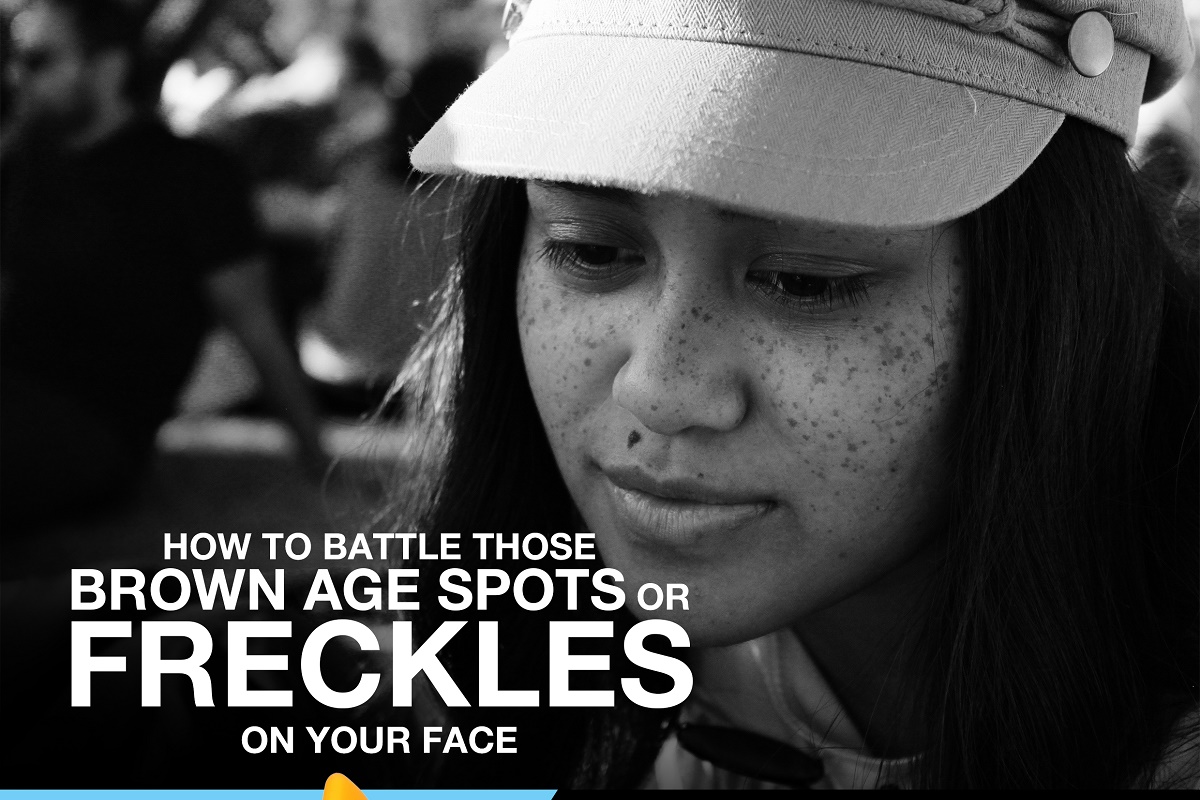 HOW TO BATTLE THOSE
BROWN AGE SPOTS OR
FRECKLES
ON YOUR FACE