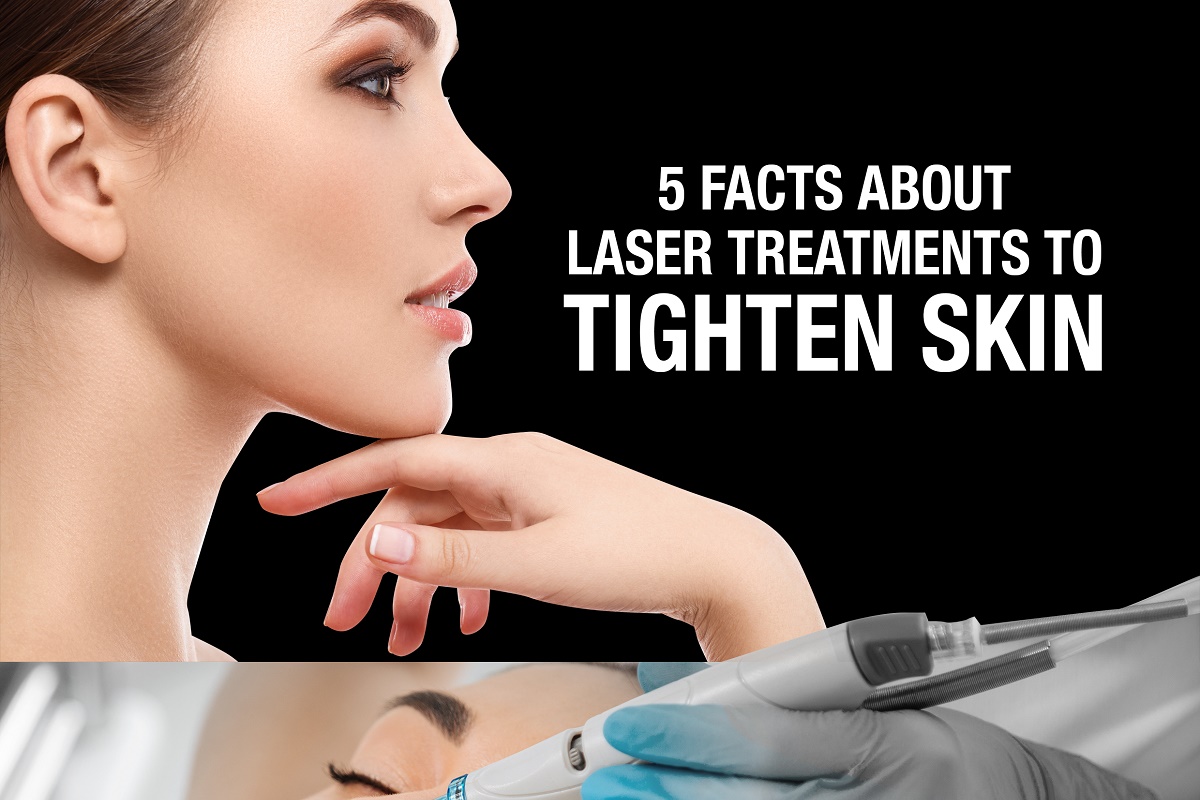 5 FACTS ABOUT LASER TREATMENTS TO TIGHTEN SKIN