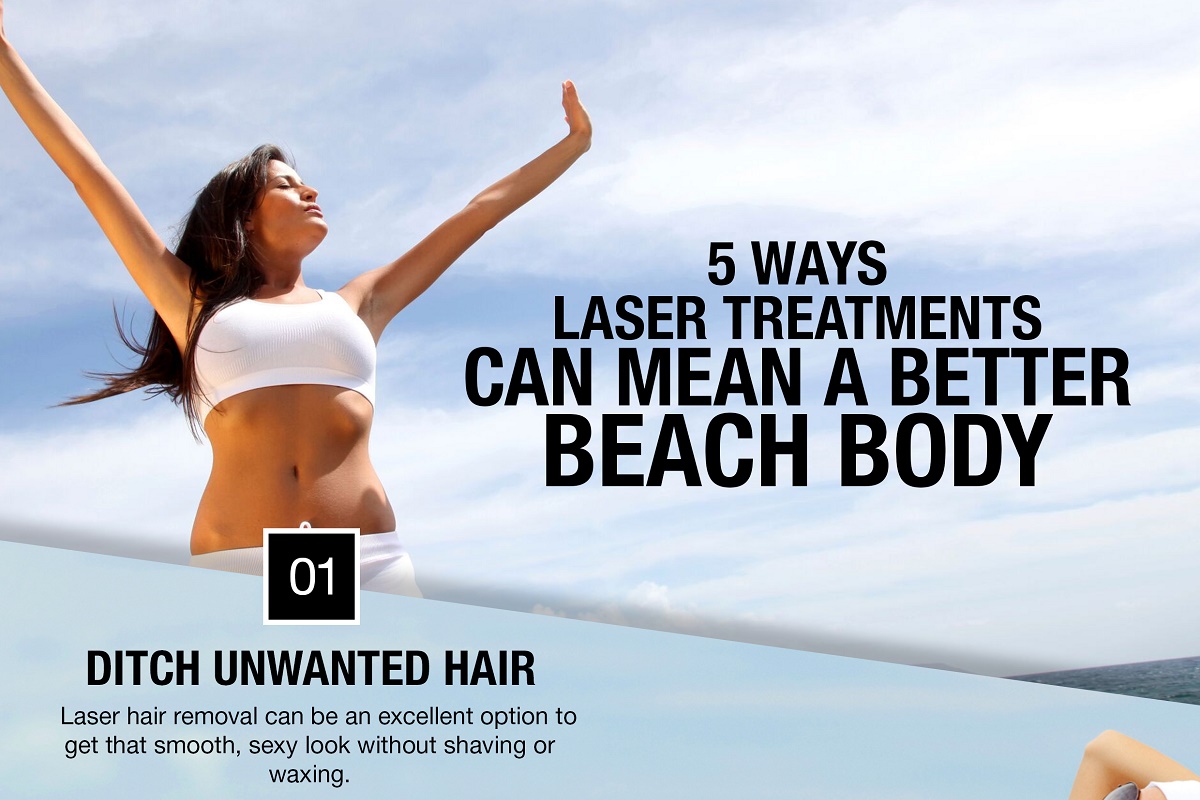 5 WAYS
LASER TREATMENTS
CAN MEAN A BETTER
BEACH BODY

01

DITCH UNWANTED HAIR

Laser hair removal can be an excellent option to get that smooth, sexy look without shaving or waxing.