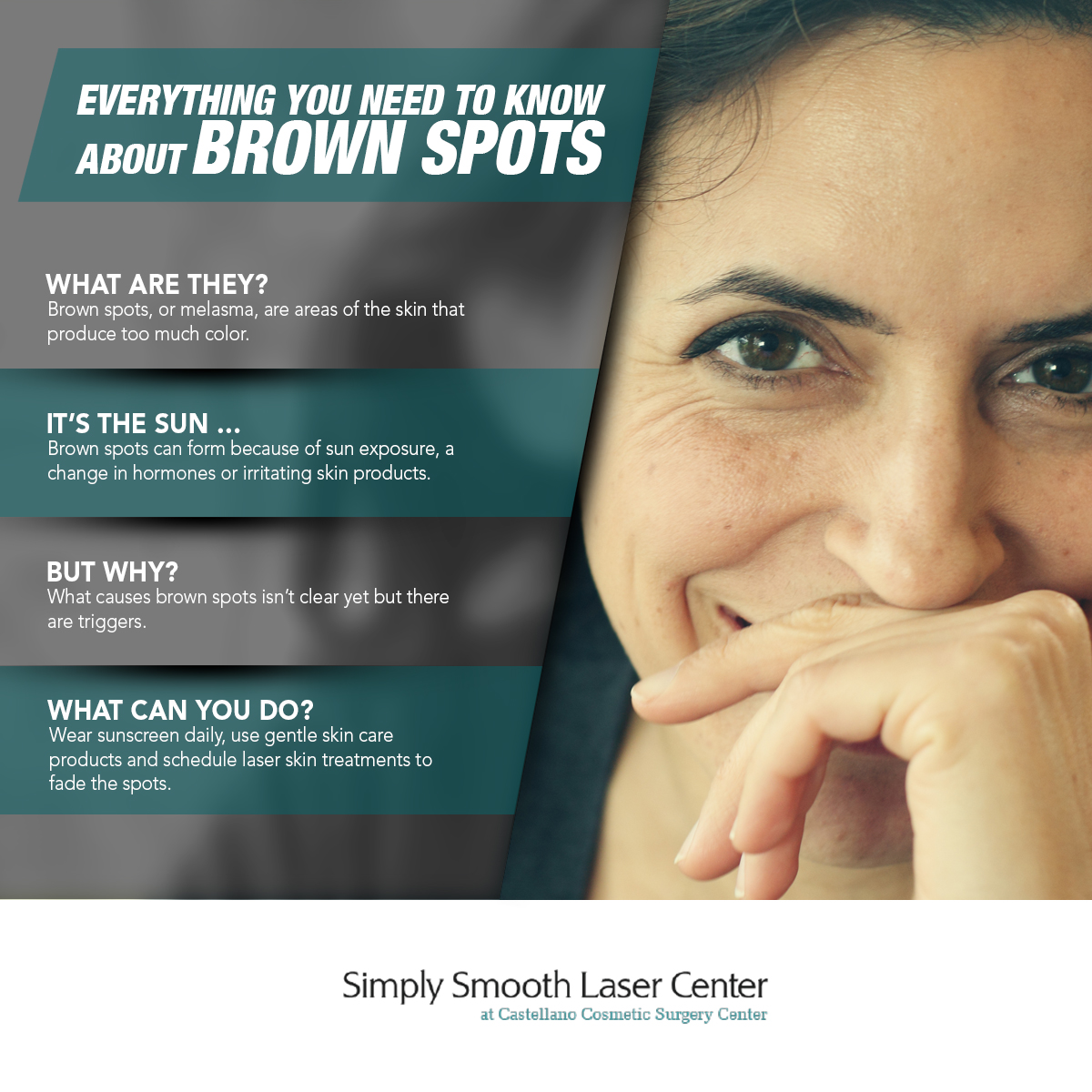 EVERYTHING YOU NEED TO KNOW ABOUT BROWN SPOTS

WHAT ARE THEY?
Brown spots, or melasma, are areas of the skin that produce too much color.

IT'S THE SUN ...
Brown spots can form because of sun exposure, a change in hormones or irritating skin products.

BUT WHY?
What causes brown spots isn't clear yet but there are triggers.

WHAT CAN YOU DO?
Wear sunscreen daily, use gentle skin care products and schedule laser skin treatments to fade the spots.

Simply Smooth Laser Center
at Castellano Cosmetic Surgery Center