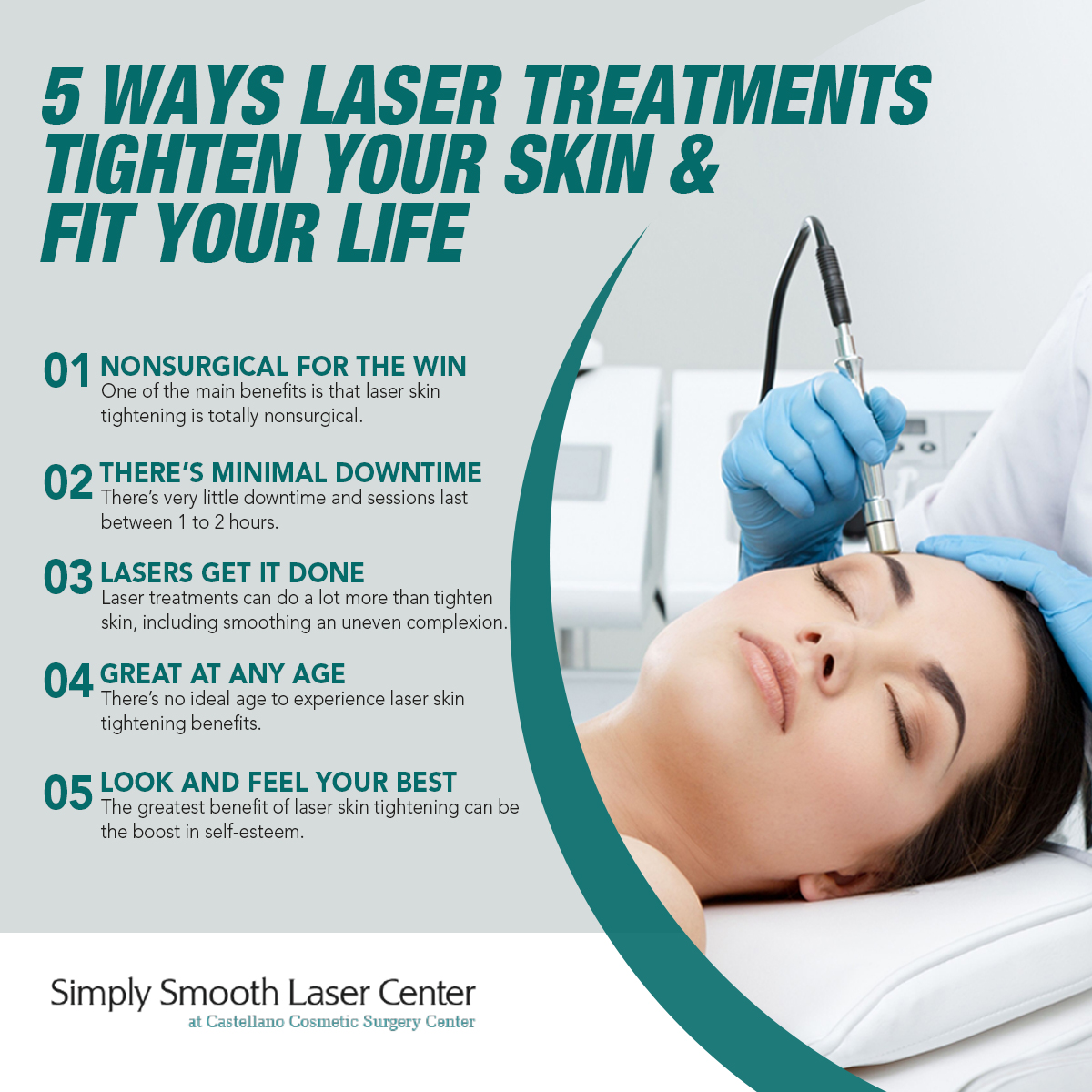 5 WAYS LASER TREATMENTS TIGHTEN YOUR SKIN & FIT YOUR LIFE

01 NONSURGICAL FOR THE WIN
One of the main benefits is that laser skin tightening is totally nonsurgical.

02 THERE'S MINIMAL DOWNTIME
There's very little downtime and sessions last between 1 to 2 hours.

03 LASERS GET IT DONE
Laser treatments can do a lot more than tighten skin, including smoothing an uneven complexion.

04 GREAT AT ANY AGE
There's no ideal age to experience laser skin tightening benefits.

05 LOOK AND FEEL YOUR BEST
The greatest benefit of laser skin tightening can be the boost in self-esteem.

Simply Smooth Laser Center
at Castellano Cosmetic Surgery Center