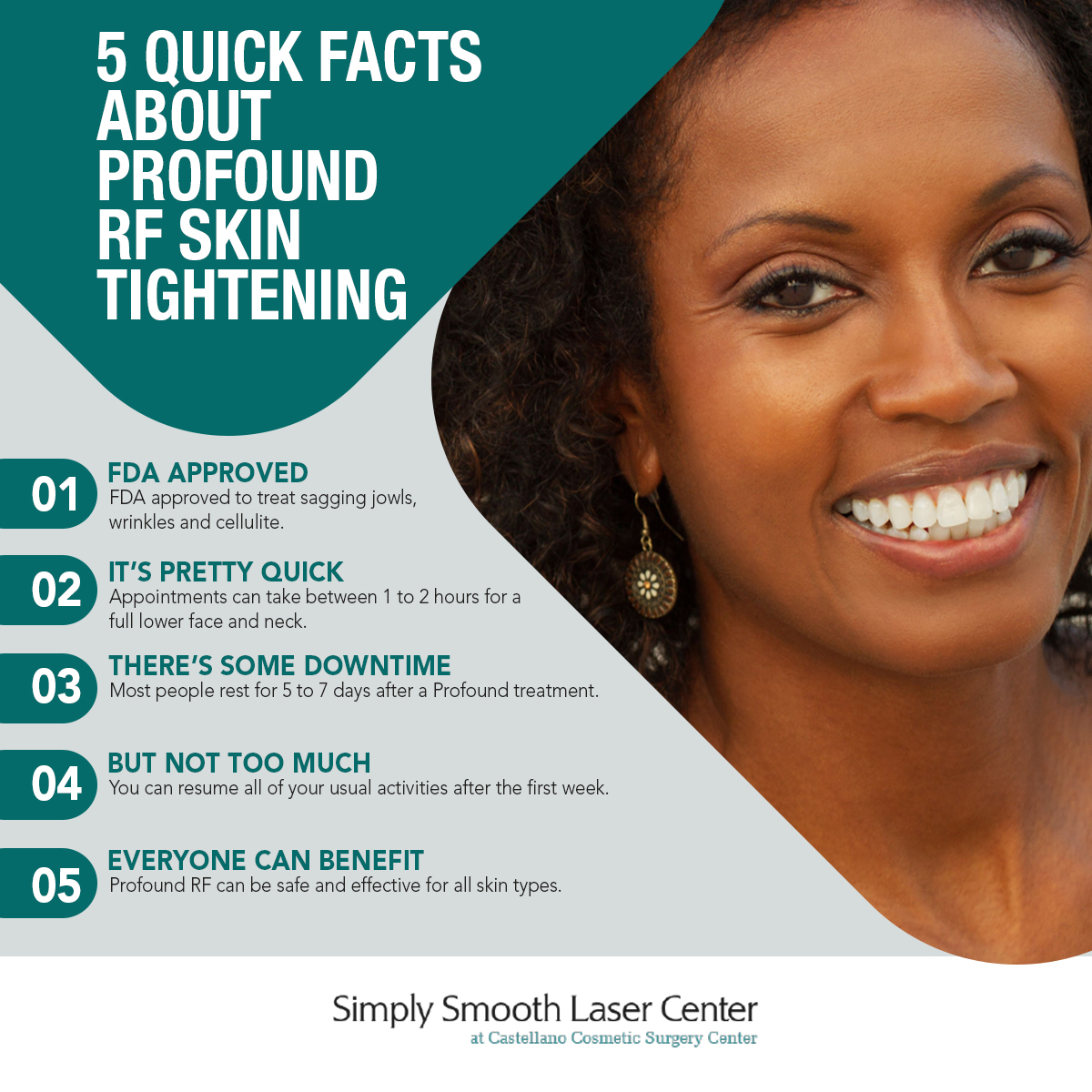 5 QUICK FACTS ABOUT PROFOUND RF SKIN TIGHTENING

01
FDA APPROVED
FDA approved to treat sagging jowls, wrinkles and cellulite.

02
IT'S PRETTY QUICK
Appointments can take between 1 to 2 hours for a full lower face and neck.

03
THERE'S SOME DOWNTIME
Most people rest for 5 to 7 days after a Profound treatment.

04
BUT NOT TOO MUCH
You can resume all of your usual activities after the first week.

05
EVERYONE CAN BENEFIT
Profound RF can be safe and effective for all skin types.

Simply Smooth Laser Center
at Castellano Cosmetic Surgery Center