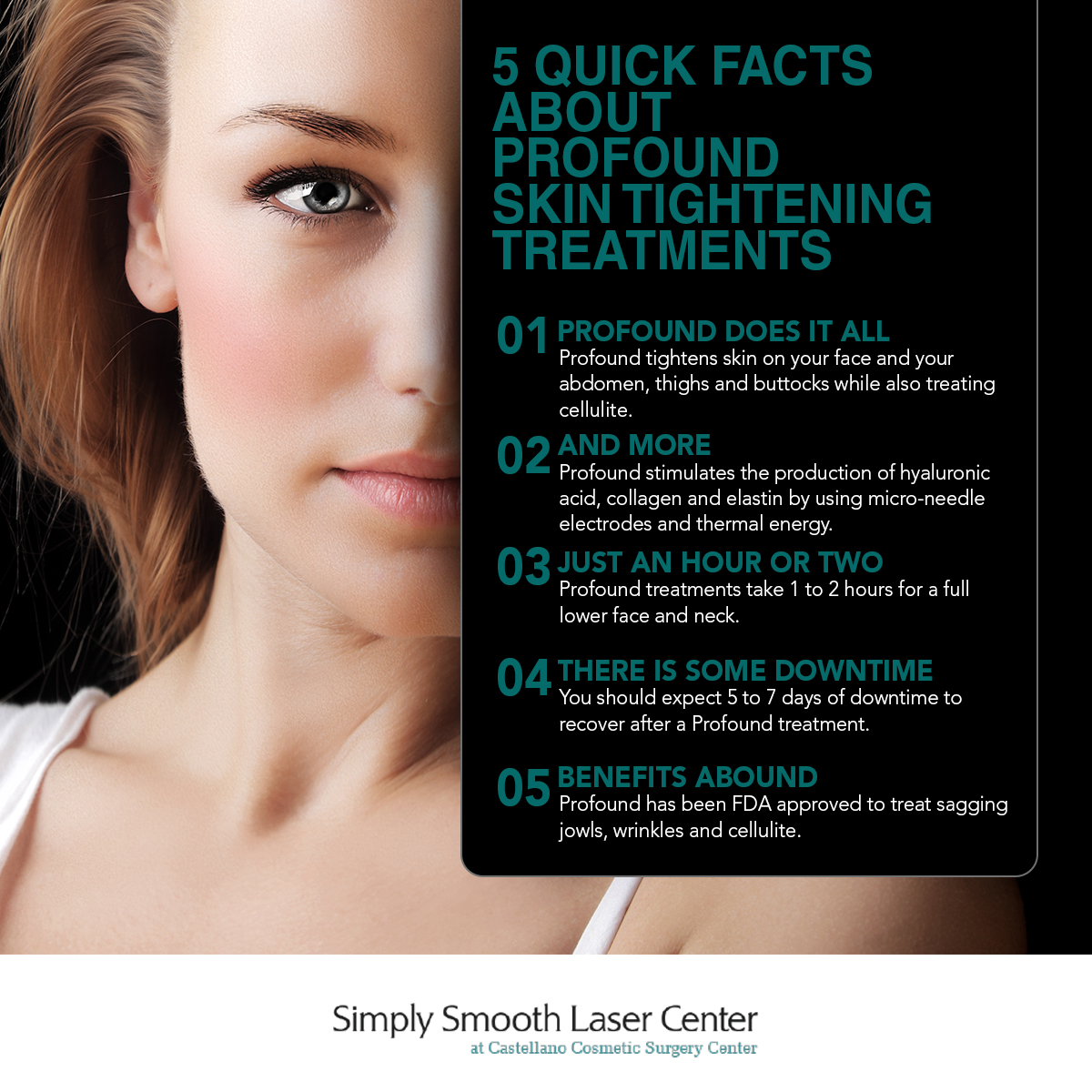 5 QUICK FACTS ABOUT PROFOUND SKIN TIGHTENING TREATMENTS

01 PROFOUND DOES IT ALL
Profound tightens skin on your face and your abdomen, thighs and buttocks while also treating cellulite.

02 AND MORE
Profound stimulates the production of hyaluronic acid, collagen and elastin by using micro-needle electrodes and thermal energy.

03 JUST AN HOUR OR TWO
Profound treatments take 1 to 2 hours for a full lower face and neck.

04 THERE IS SOME DOWNTIME
You should expect 5 to 7 days of downtime to recover after a Profound treatment.

05 BENEFITS ABOUND
Profound has been FDA approved to treat sagging jowls, wrinkles and cellulite.

Simply Smooth Laser Center
at Castellano Cosmetic Surgery Center