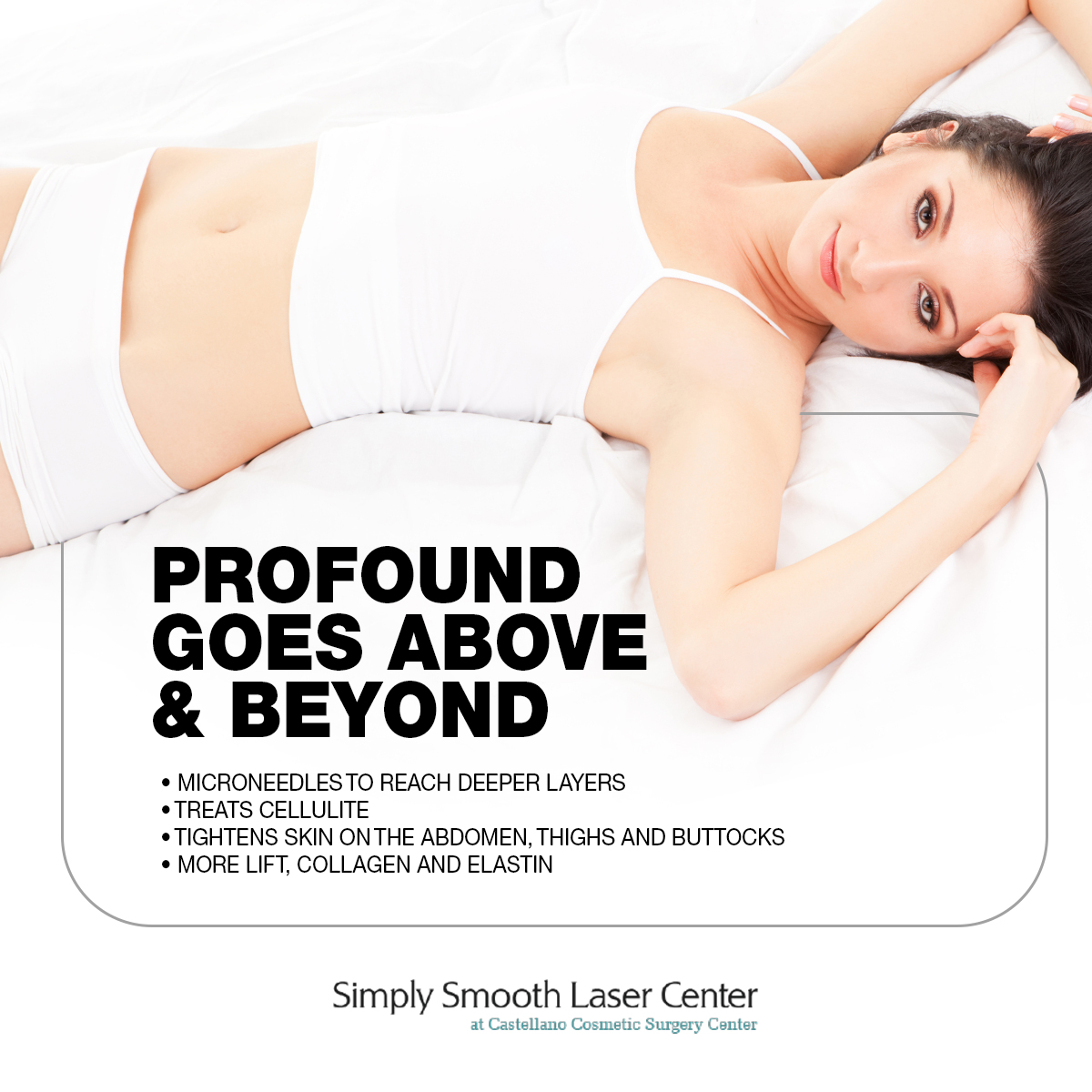 PROFOUND GOES ABOVE & BEYOND

• MICRONEEDLES TO REACH DEEPER LAYERS
• TREATS CELLULITE
• TIGHTENS SKIN ON THE ABDOMEN, THIGHS AND BUTTOCKS
• MORE LIFT, COLLAGEN AND ELASTIN

Simply Smooth Laser Center
at Castellano Cosmetic Surgery Center