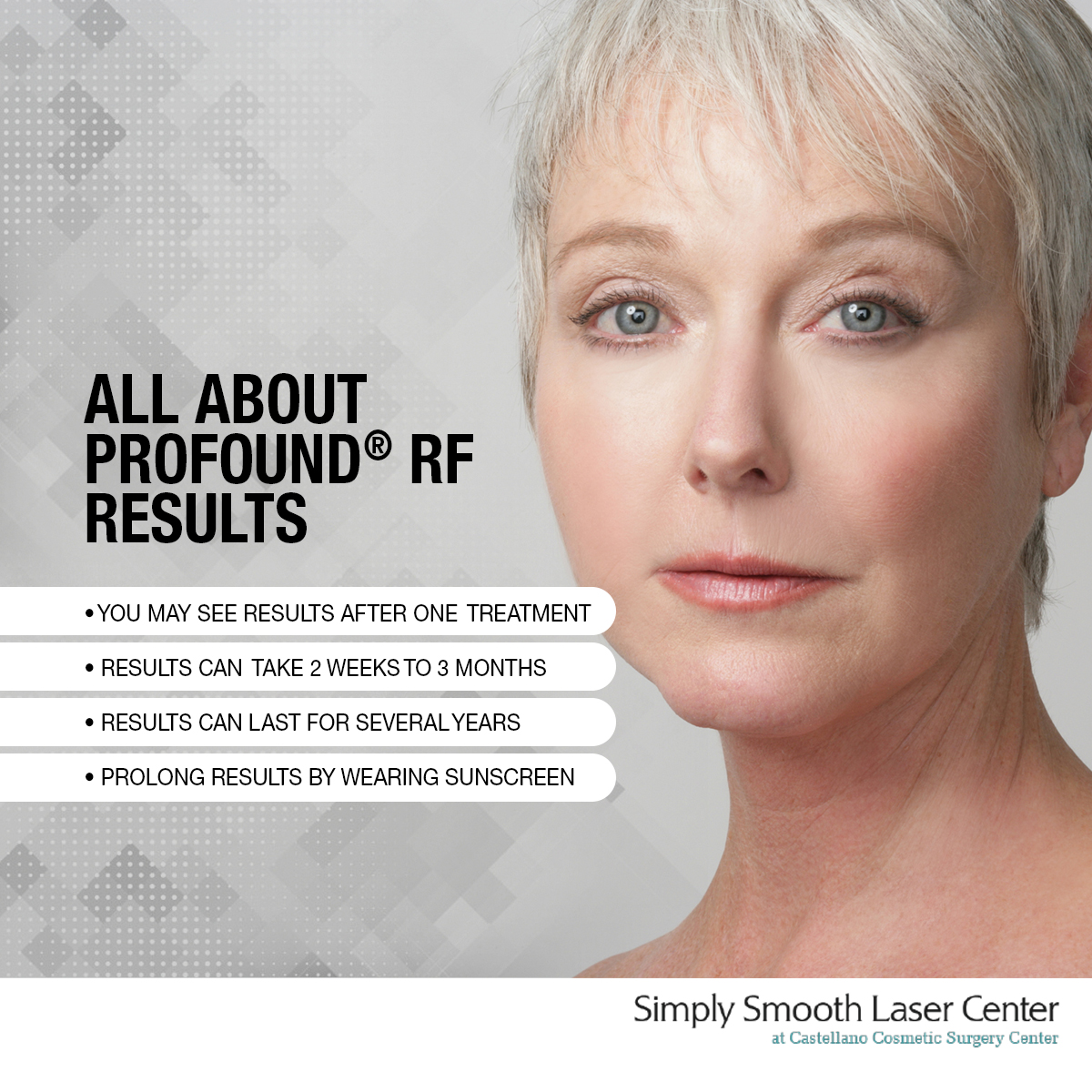 ALL ABOUT PROFOUND® RF RESULTS

• YOU MAY SEE RESULTS AFTER ONE TREATMENT

• RESULTS CAN TAKE 2 WEEKS TO 3 MONTHS

• RESULTS CAN LAST FOR SEVERAL YEARS

• PROLONG RESULTS BY WEARING SUNSCREEN

Simply Smooth Laser Center
at Castellano Cosmetic Surgery Center