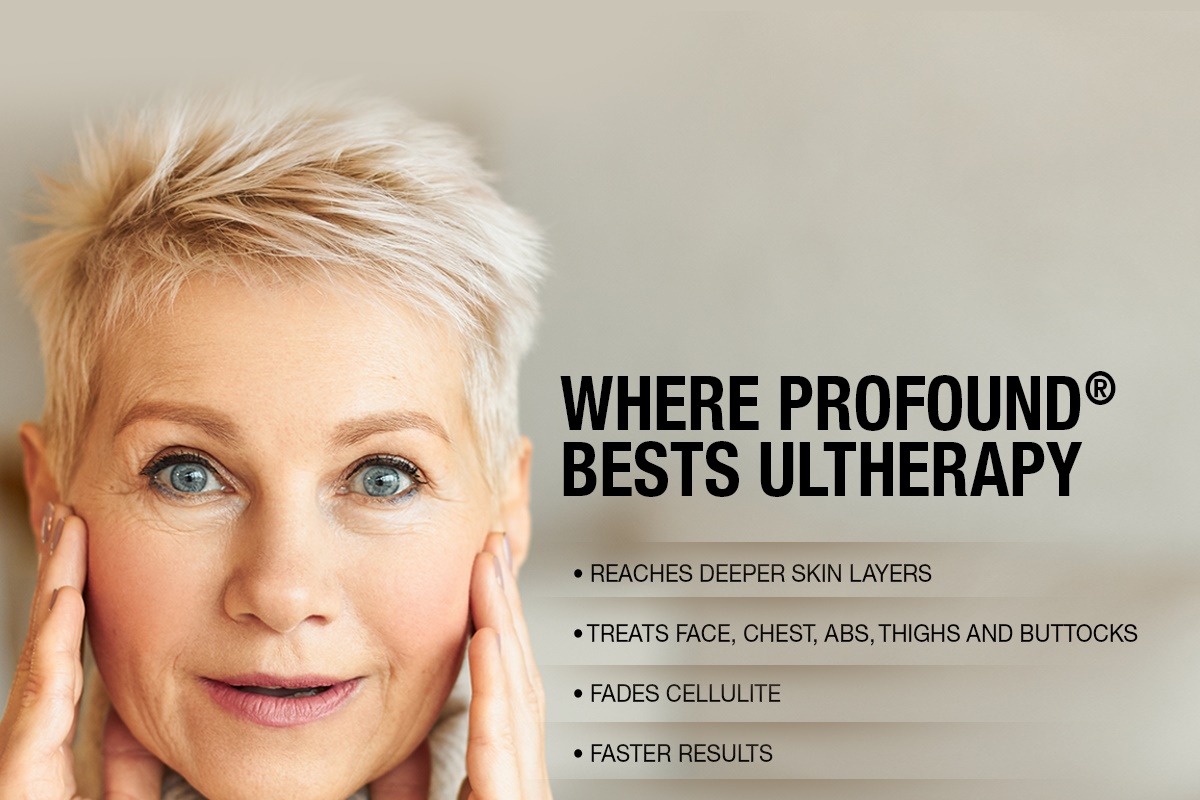 WHERE PROFOUND® BESTS ULTHERAPY

• REACHES DEEPER SKIN LAYERS

• TREATS FACE, CHEST, ABS, THIGHS AND BUTTOCKS

• FADES CELLULITE

• FASTER RESULTS