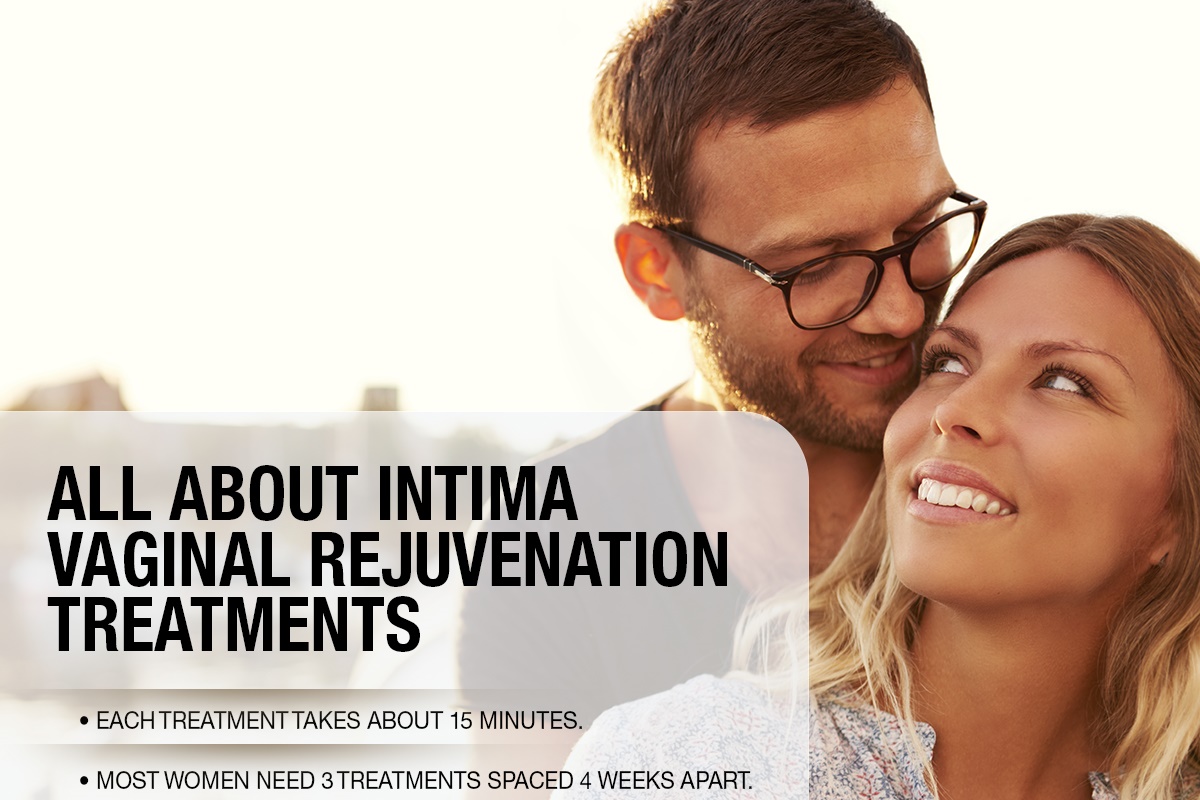 ALL ABOUT INTIMA VAGINAL REJUVENATION TREATMENTS

• EACH TREATMENT TAKES ABOUT 15 MINUTES.

• MOST WOMEN NEED 3 TREATMENTS SPACED 4 WEEKS APART.