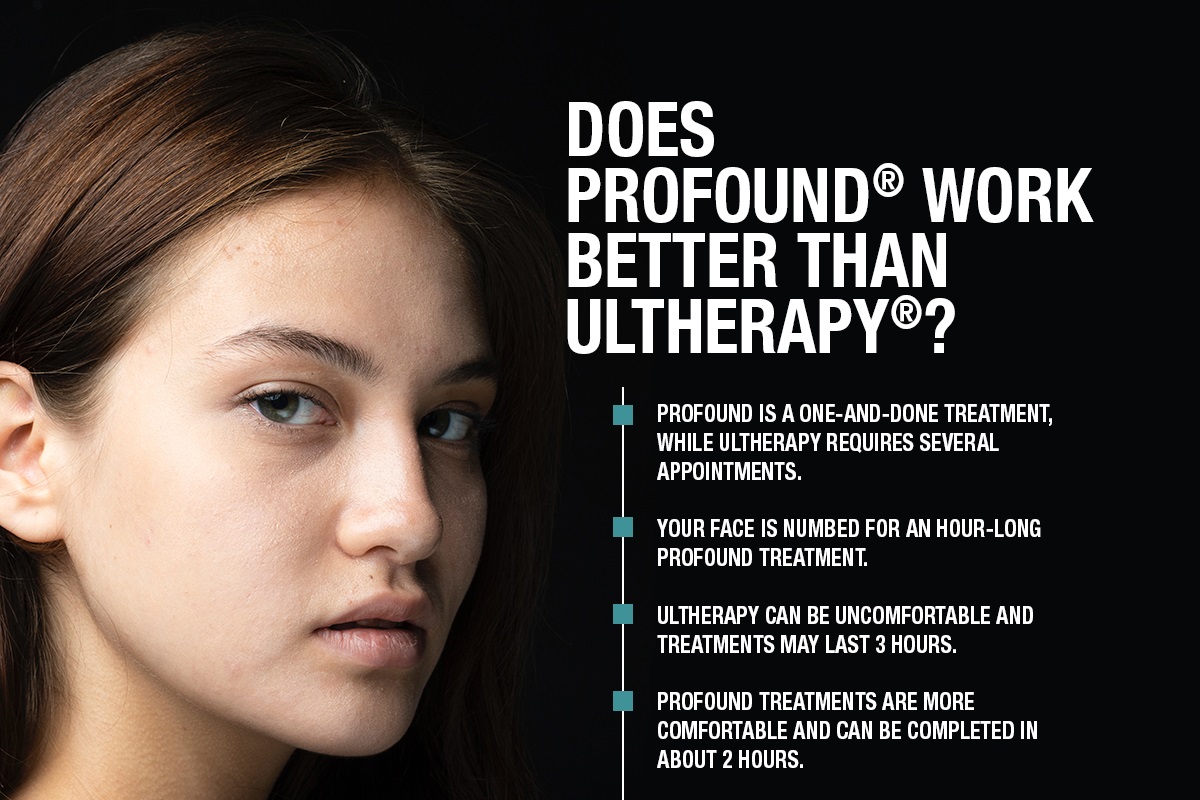 DOES PROFOUND® WORK BETTER THAN ULTHERAPY®?

PROFOUND IS A ONE-AND-DONE TREATMENT, WHILE ULTHERAPY REQUIRES SEVERAL APPOINTMENTS.

YOUR FACE IS NUMBED FOR AN HOUR-LONG PROFOUND TREATMENT.

ULTHERAPY CAN BE UNCOMFORTABLE AND TREATMENTS MAY LAST 3 HOURS.

PROFOUND TREATMENTS ARE MORE COMFORTABLE AND CAN BE COMPLETED IN ABOUT 2 HOURS.