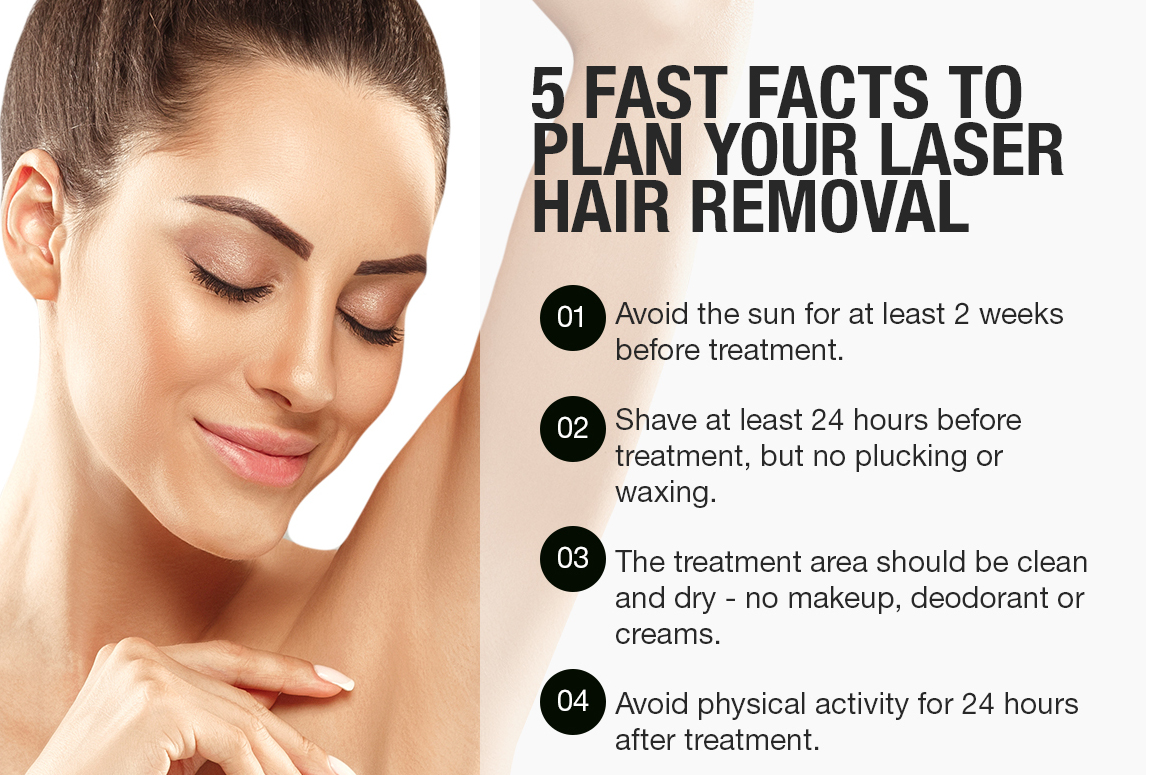 5 FAST FACTS TO PLAN YOUR LASER HAIR REMOVAL

01 Avoid the sun for at least 2 weeks before treatment.

02 Shave at least 24 hours before treatment, but no plucking or waxing.

03 The treatment area should be clean and dry - no makeup, deodorant or creams.

04 Avoid physical activity for 24 hours after treatment.